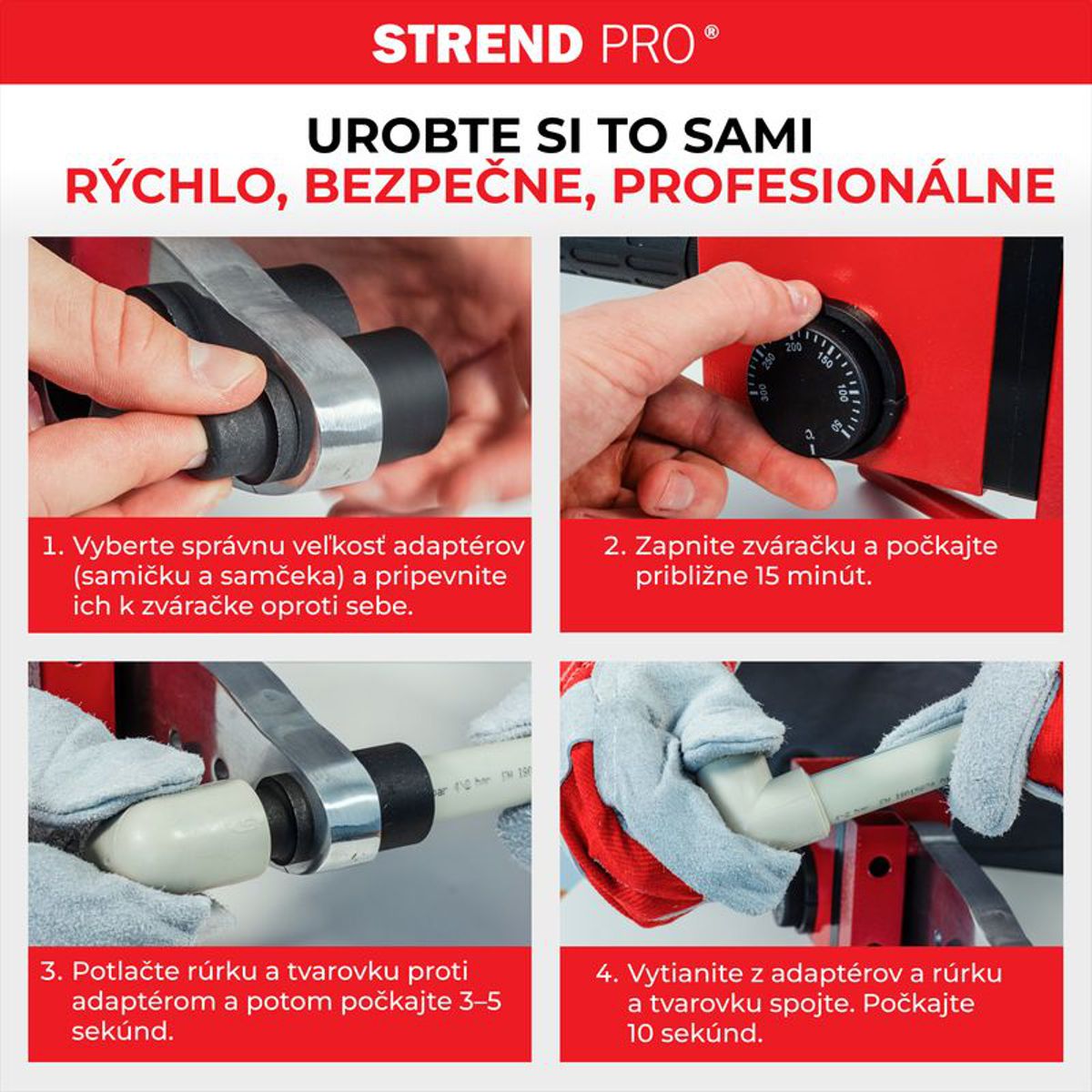 STREND PRO®

UROBTE SI TO SAMI
RÝCHLO, BEZPEČNE, PROFESIONÁLNE

300 250 200 150 100 50

1. Vyberte správnu veľkosť adaptérov (samičku a samčeka) a pripevnite ich k zváračke oproti sebe.

2. Zapnite zváračku a počkajte približne 15 minút.

3. Potlačte rúrku a tvarovku proti adaptérom a potom počkajte 3–5 sekúnd.

4. Vytianite z adaptérov a rúrku a tvarovku spojte. Počkajte 10 sekúnd.